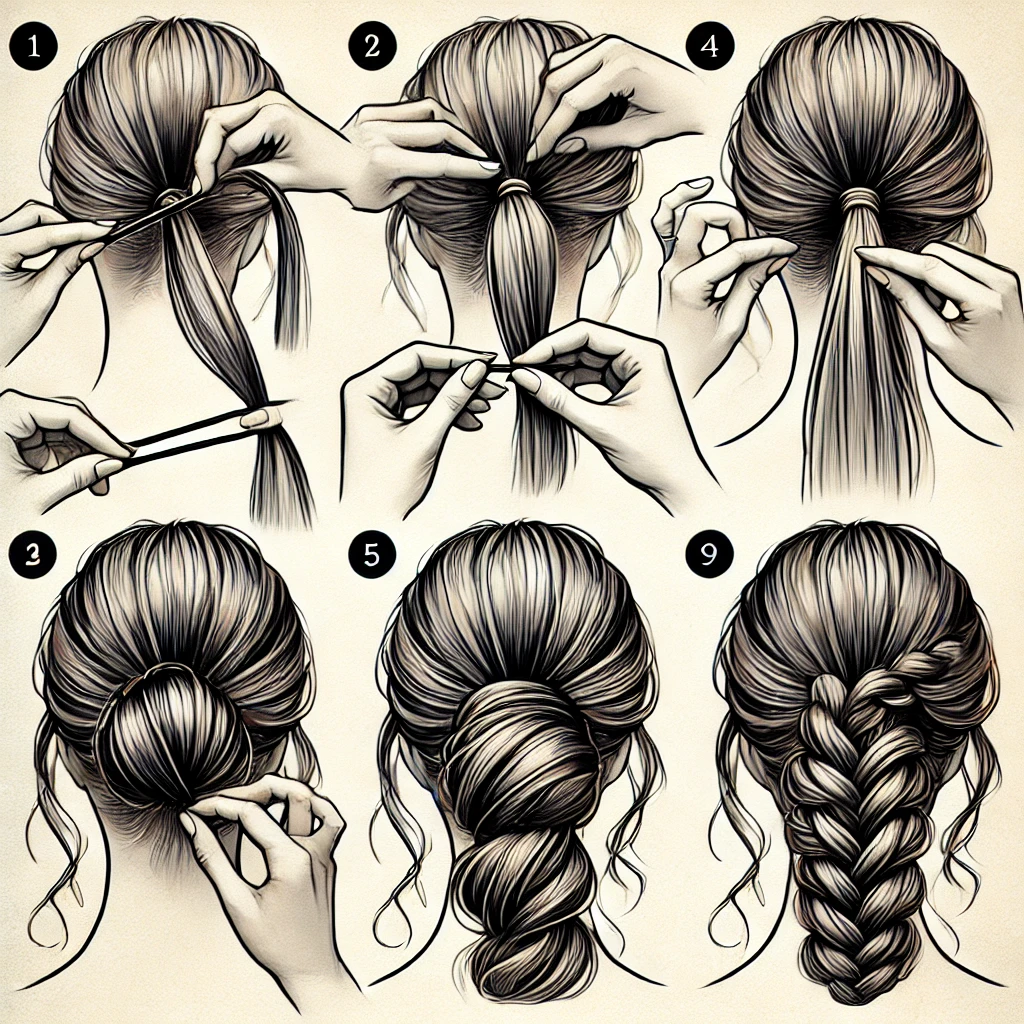 1
2
4
3
5
9